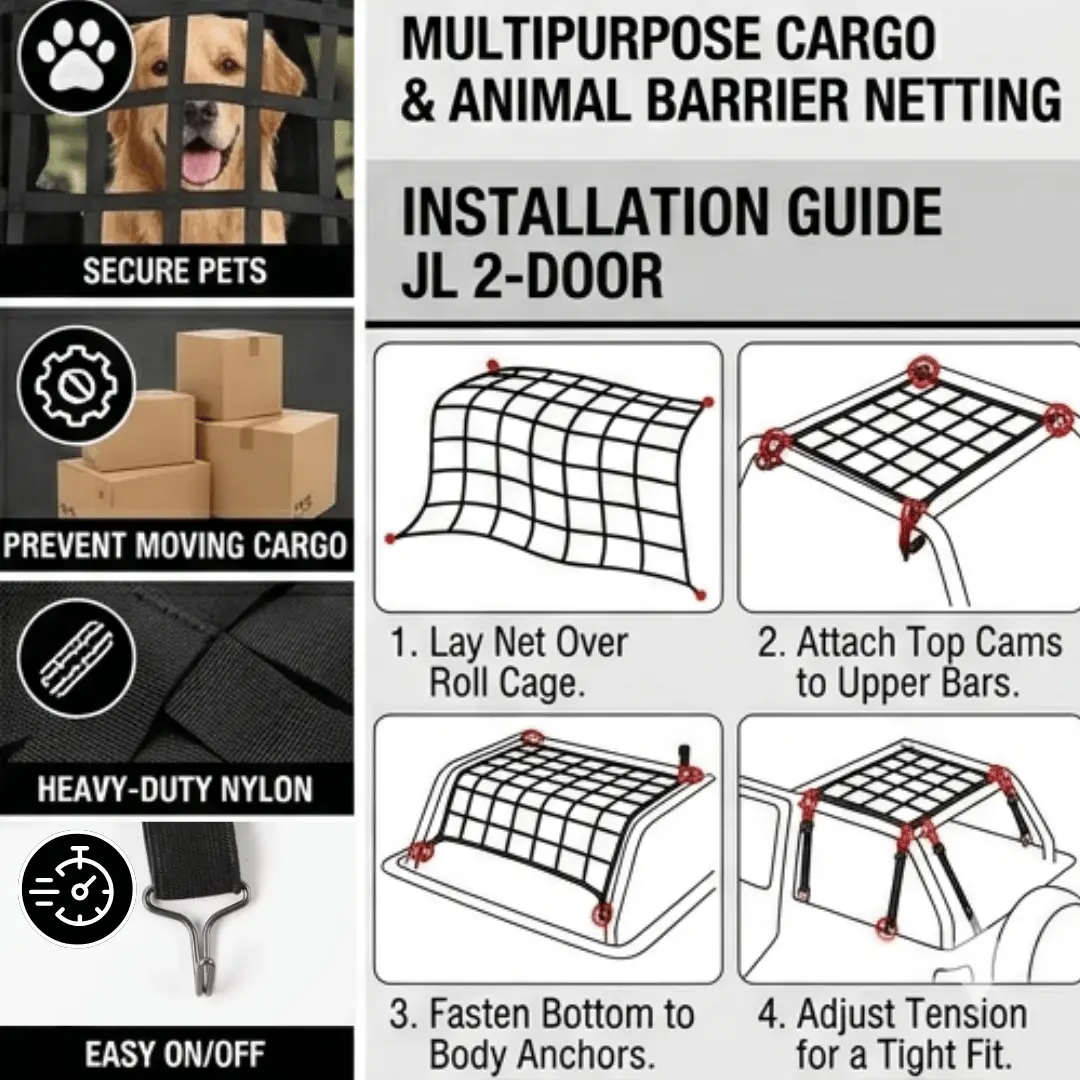 SECURE PETS

PREVENT MOVING CARGO

HEAVY-DUTY NYLON

EASY ON/OFF

MULTIPURPOSE CARGO & ANIMAL BARRIER NETTING

INSTALLATION GUIDE JL 2-DOOR

1. Lay Net Over Roll Cage.

2. Attach Top Cams to Upper Bars.

3. Fasten Bottom to Body Anchors.

4. Adjust Tension for a Tight Fit.