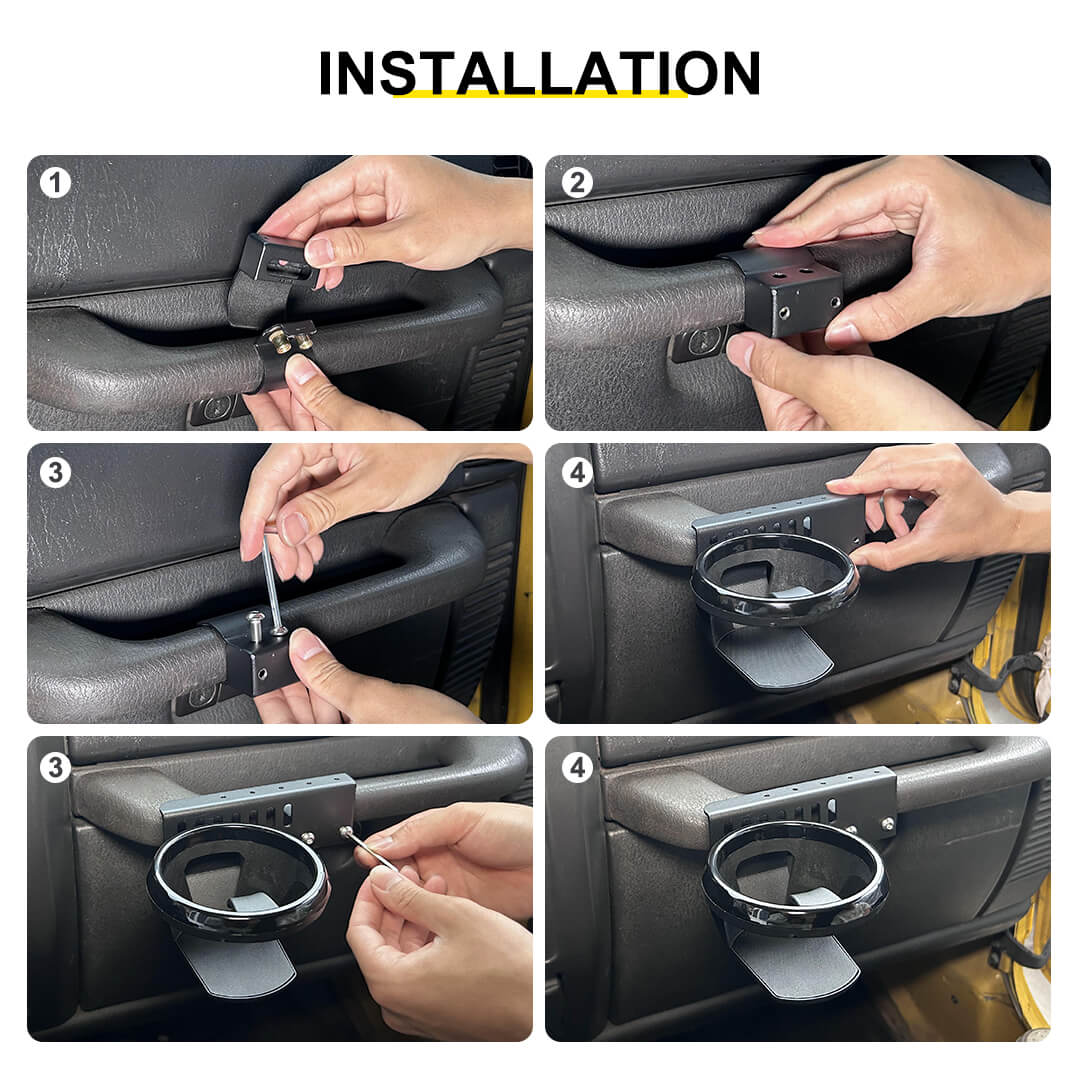 INSTALLATION

1

2

3

4

3

4