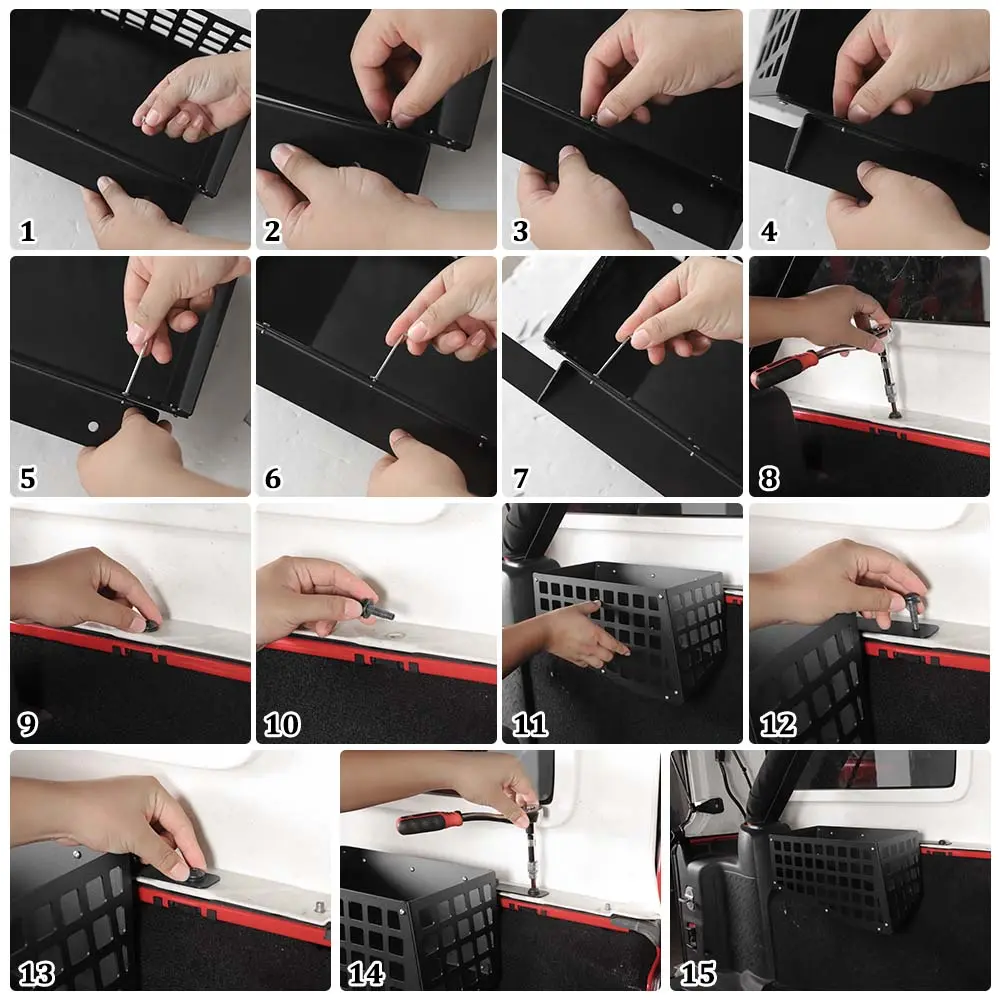 1

2

3

4

5

6

7

8

9

10

11

12

13

14

15