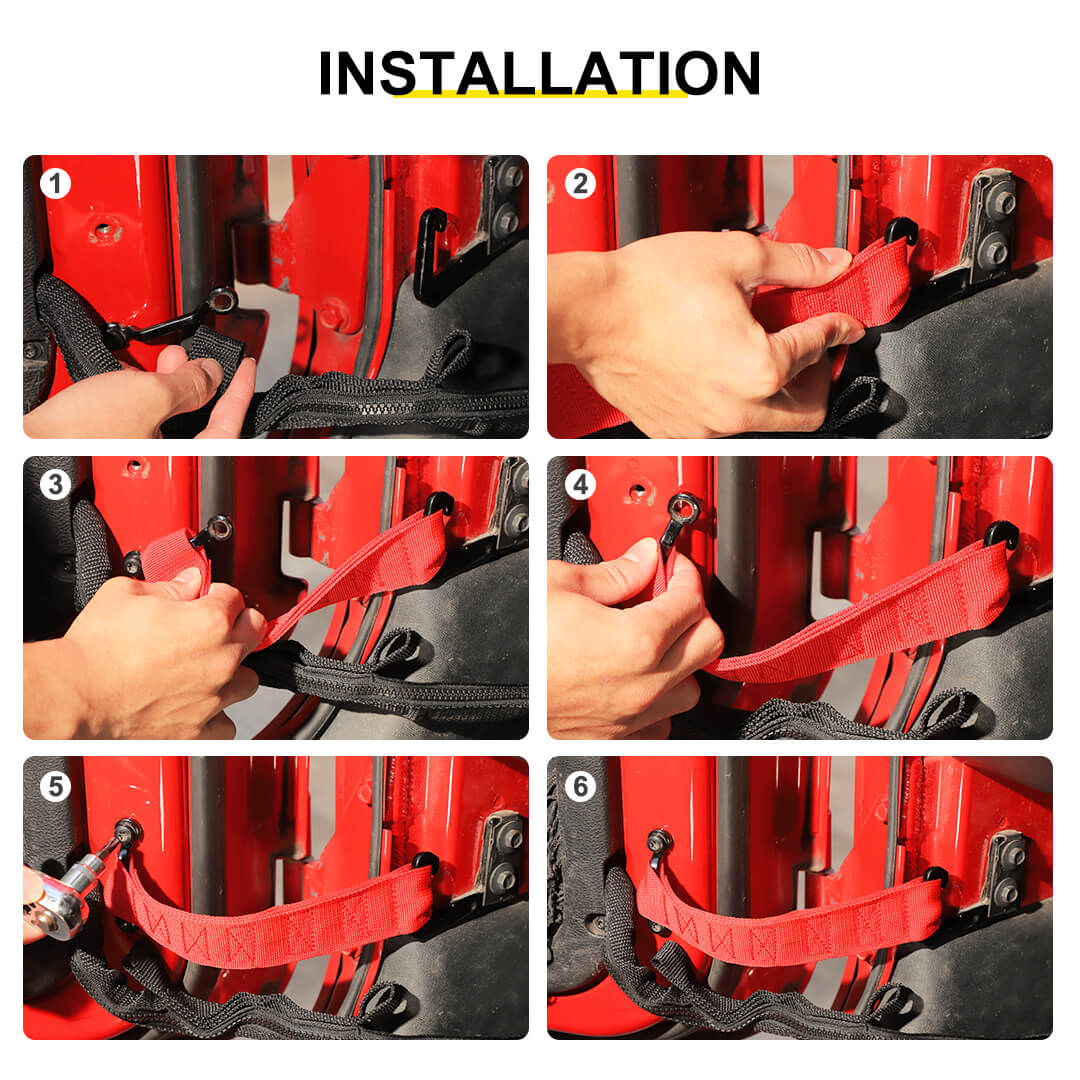 INSTALLATION

1

2

3

4

5

6