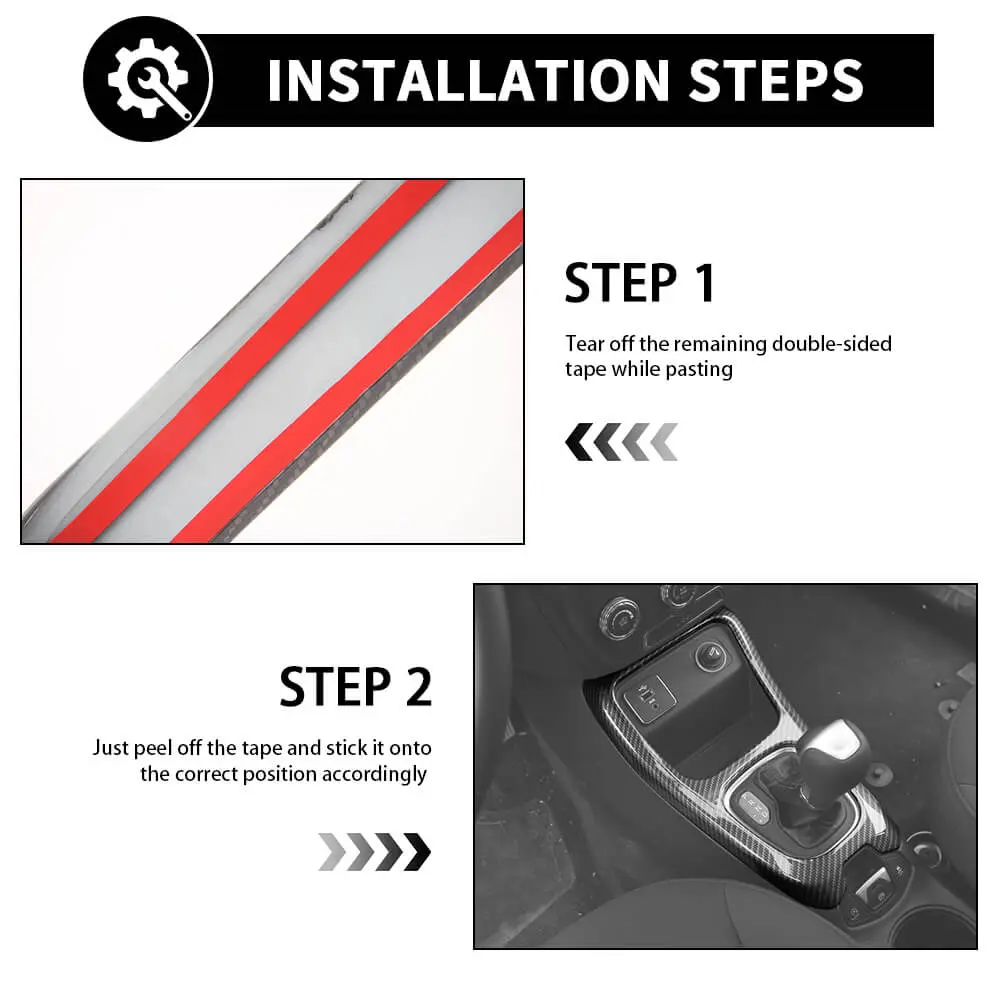 INSTALLATION STEPS

STEP 1

Tear off the remaining double-sided tape while pasting

STEP 2

Just peel off the tape and stick it onto the correct position accordingly