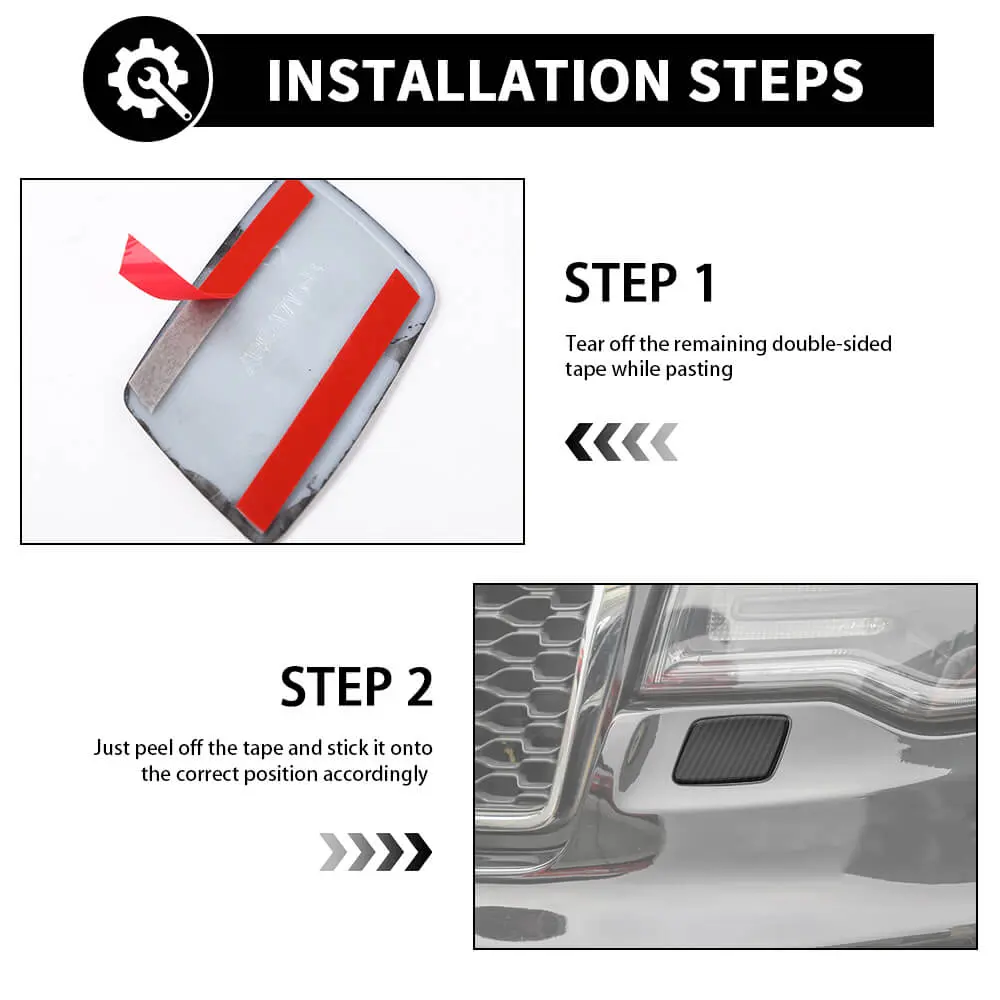 INSTALLATION STEPS

STEP 1

Tear off the remaining double-sided tape while pasting

STEP 2

Just peel off the tape and stick it onto the correct position accordingly