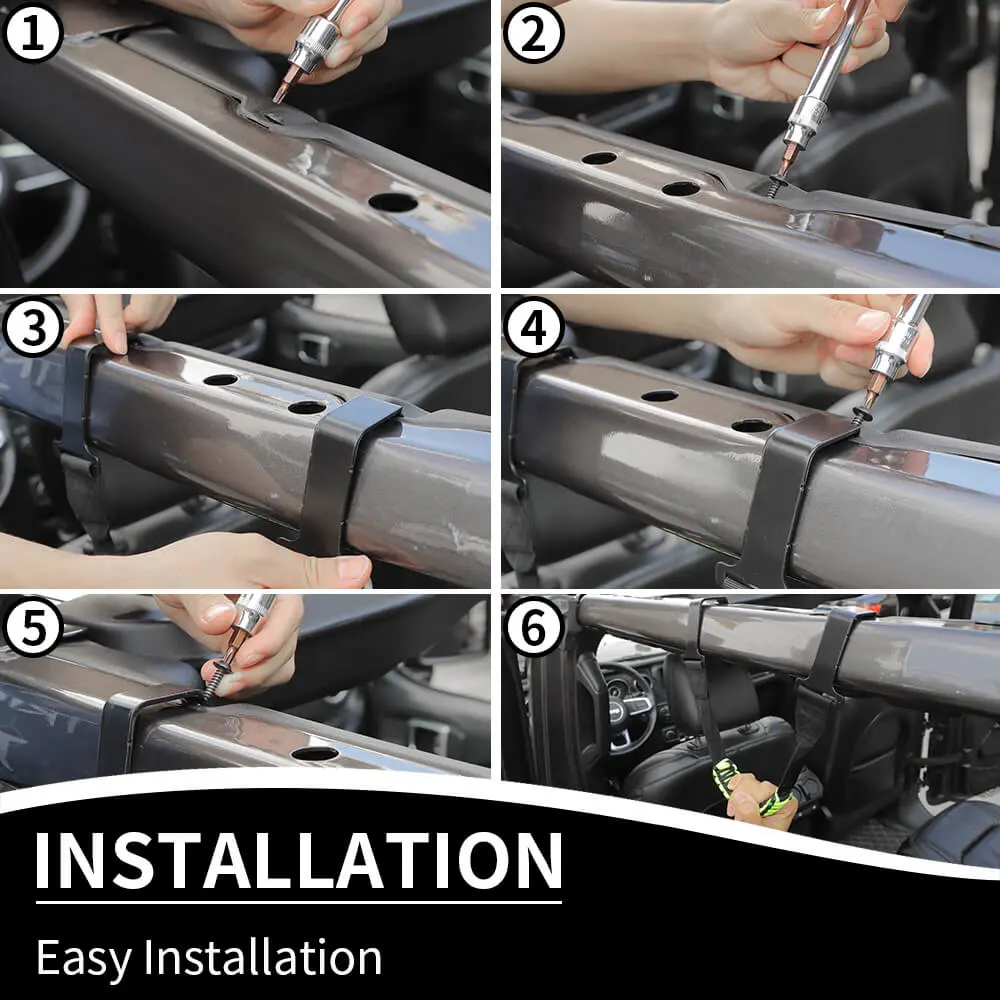 1
2
3
4
5
6
INSTALLATION
Easy Installation