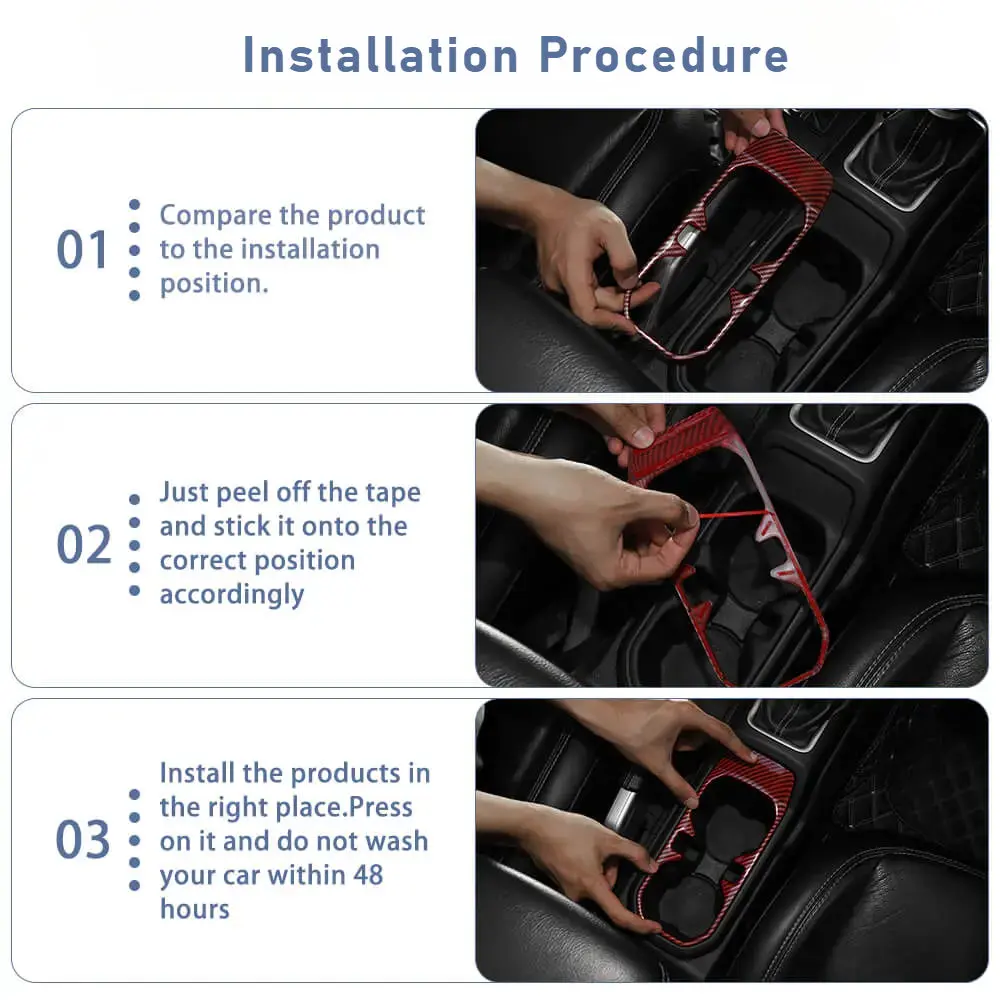 Installation Procedure

01

Compare the product to the installation position.

02

Just peel off the tape and stick it onto the correct position accordingly

03

Install the products in the right place.Press on it and do not wash your car within 48 hours