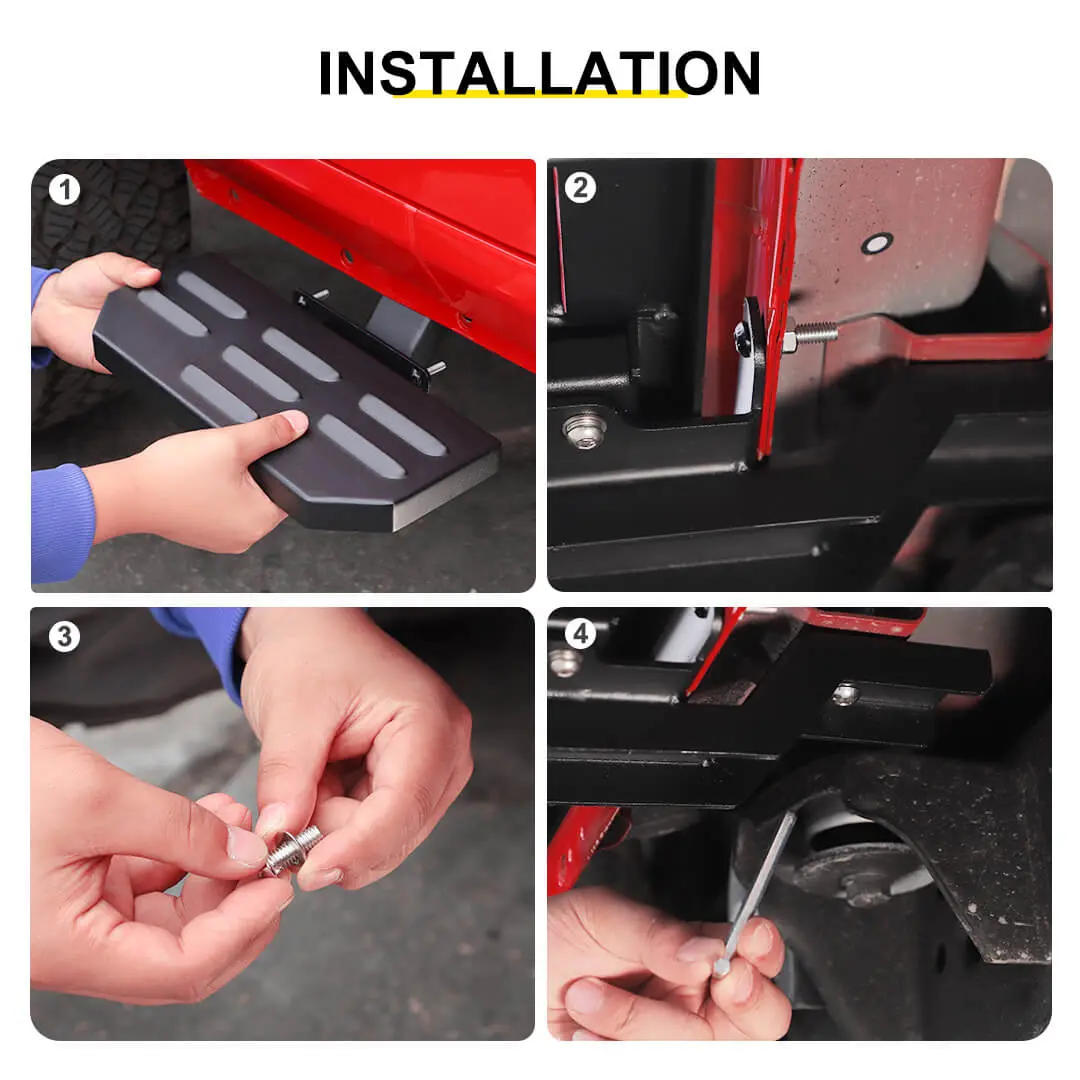 INSTALLATION

1

2

3

4