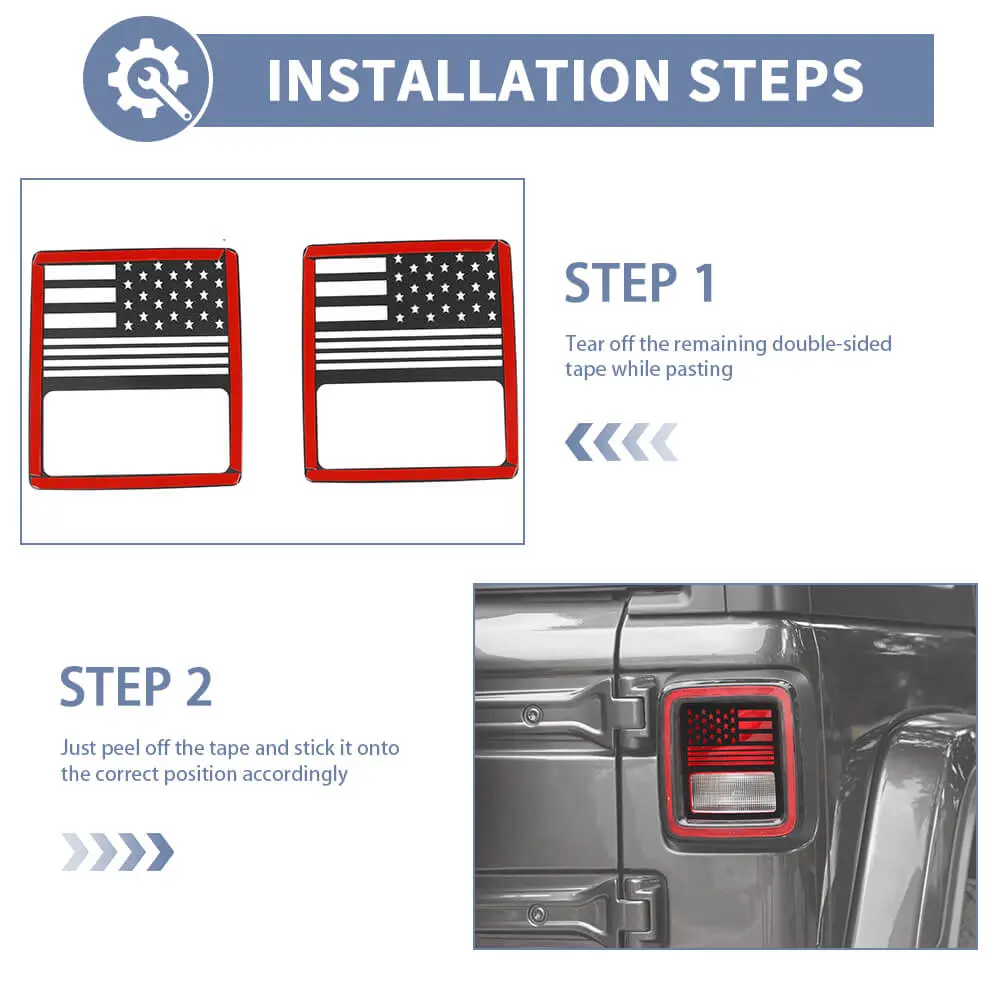 INSTALLATION STEPS

STEP 1

Tear off the remaining double-sided tape while pasting

STEP 2

Just peel off the tape and stick it onto the correct position accordingly