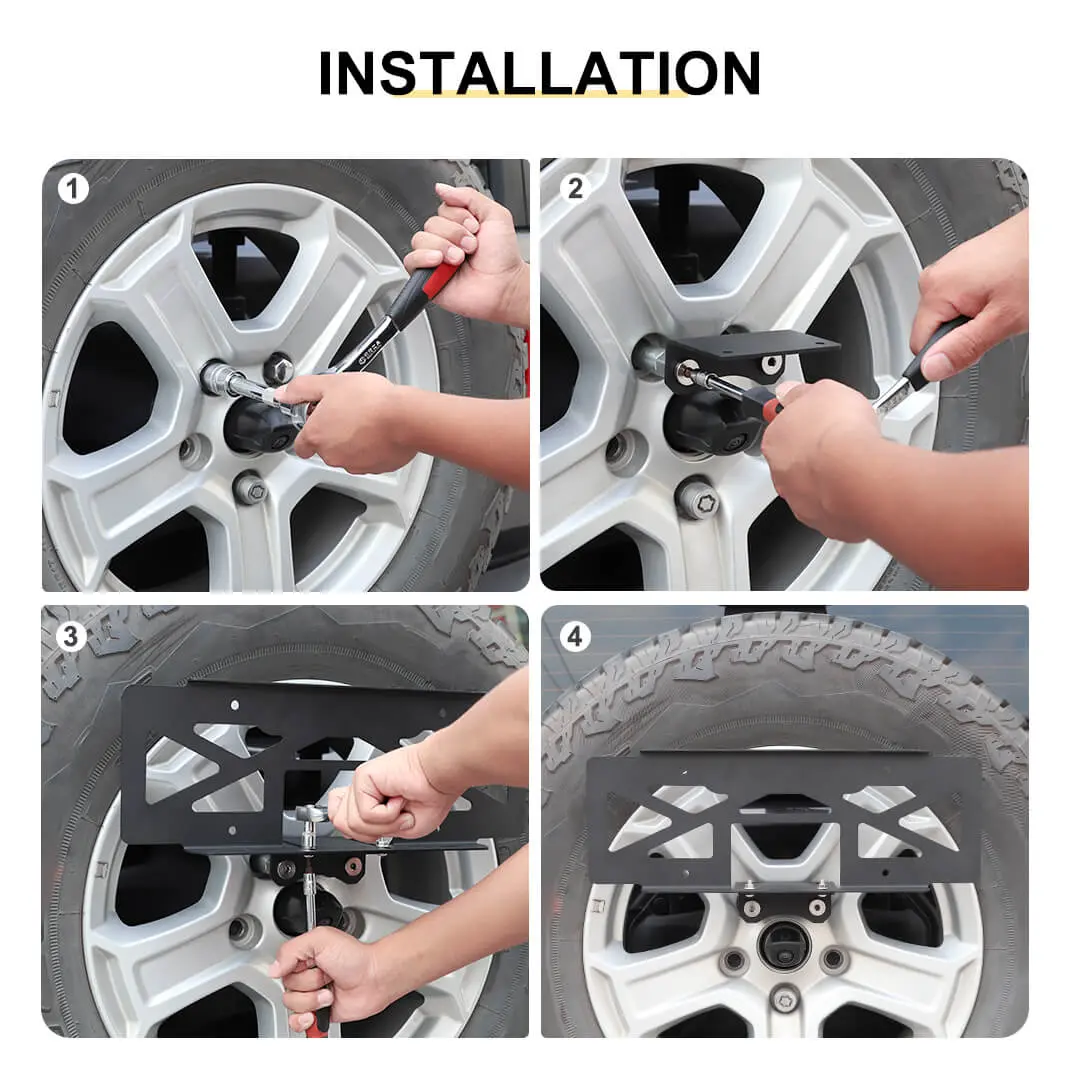 INSTALLATION

1

2

3

4