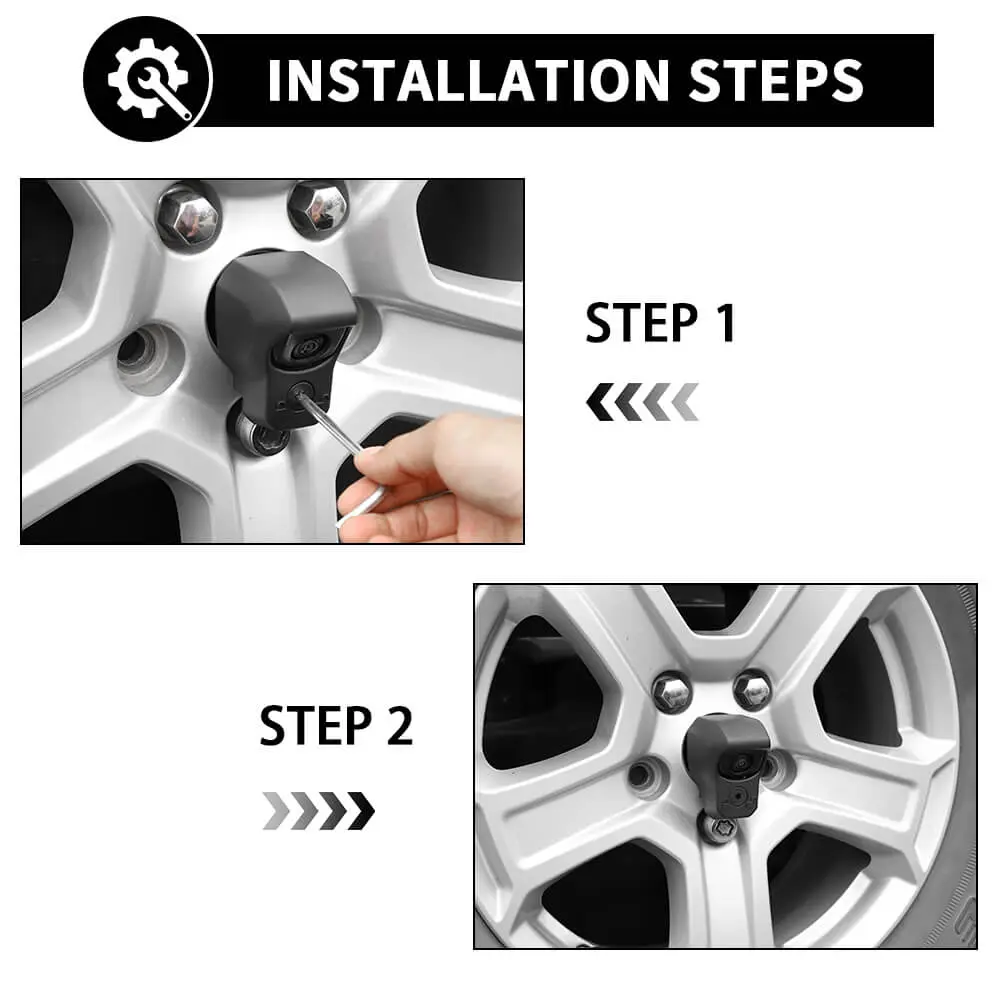 INSTALLATION STEPS

STEP 1

STEP 2