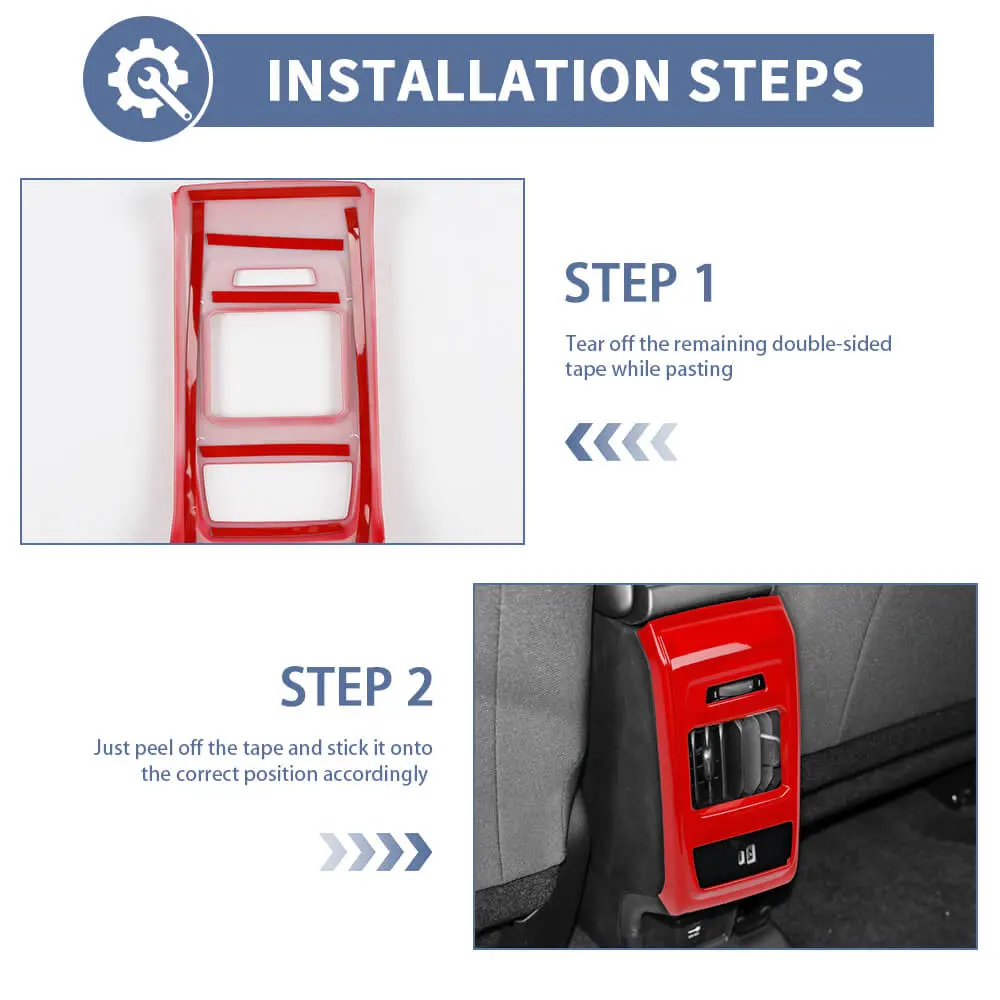 INSTALLATION STEPS

STEP 1

Tear off the remaining double-sided tape while pasting

STEP 2

Just peel off the tape and stick it onto the correct position accordingly