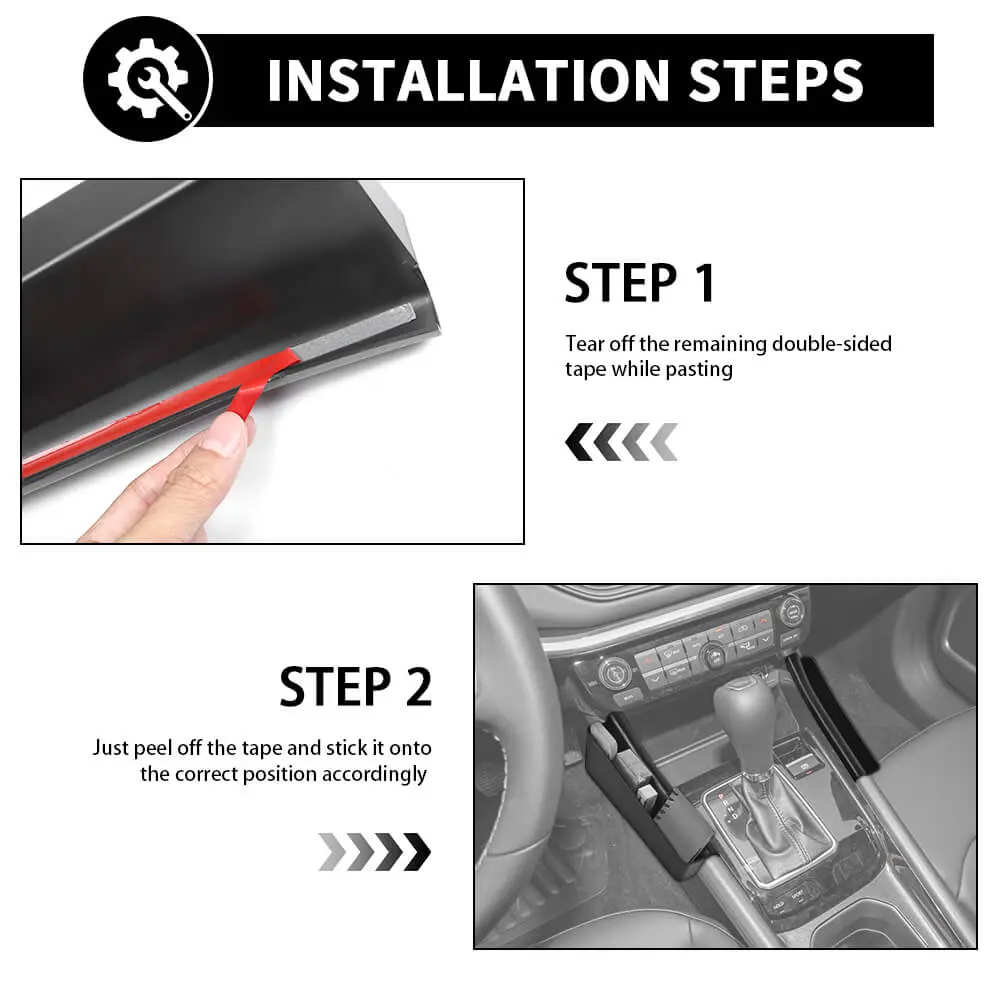 INSTALLATION STEPS

STEP 1

Tear off the remaining double-sided tape while pasting

STEP 2

Just peel off the tape and stick it onto the correct position accordingly