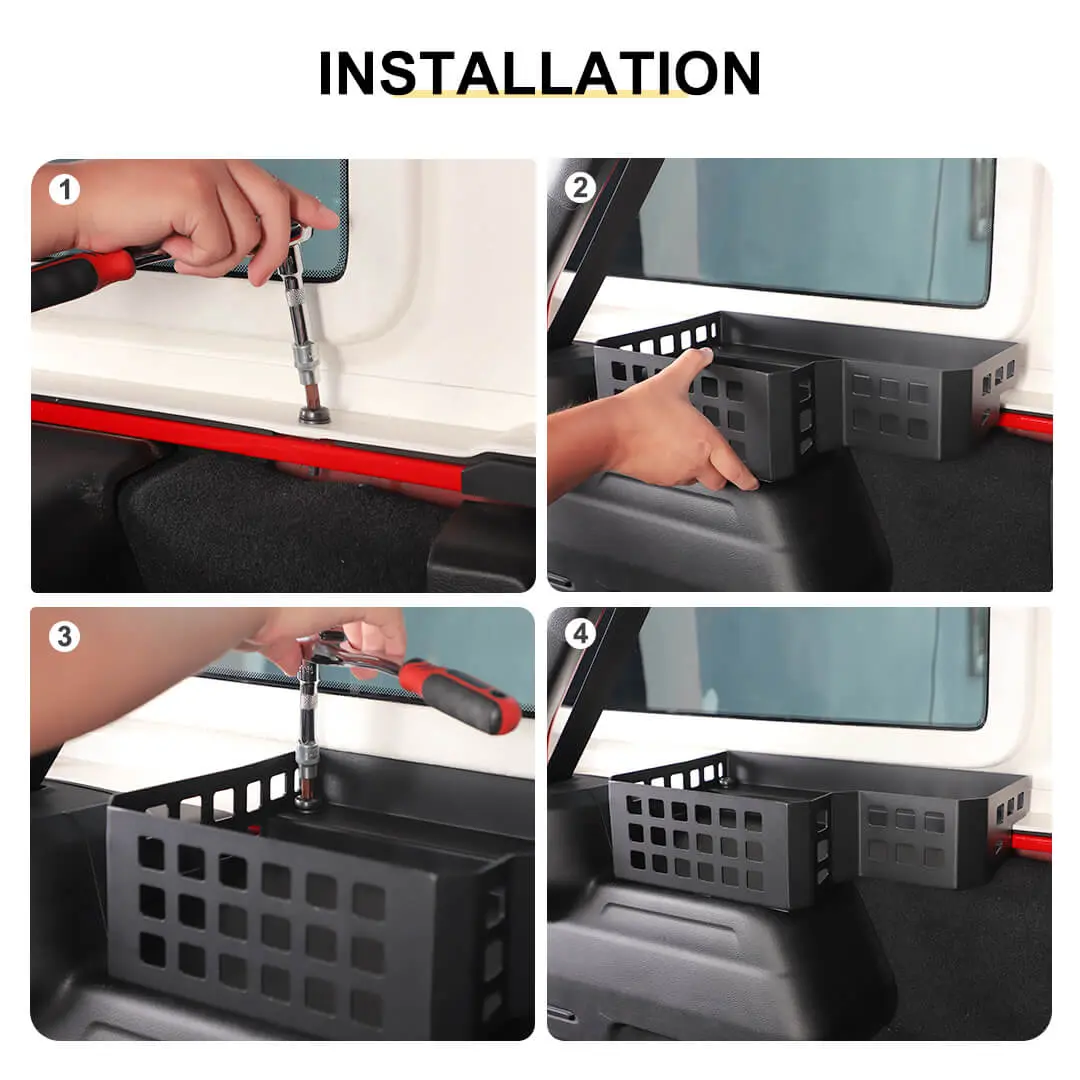 INSTALLATION

1

2

3

4