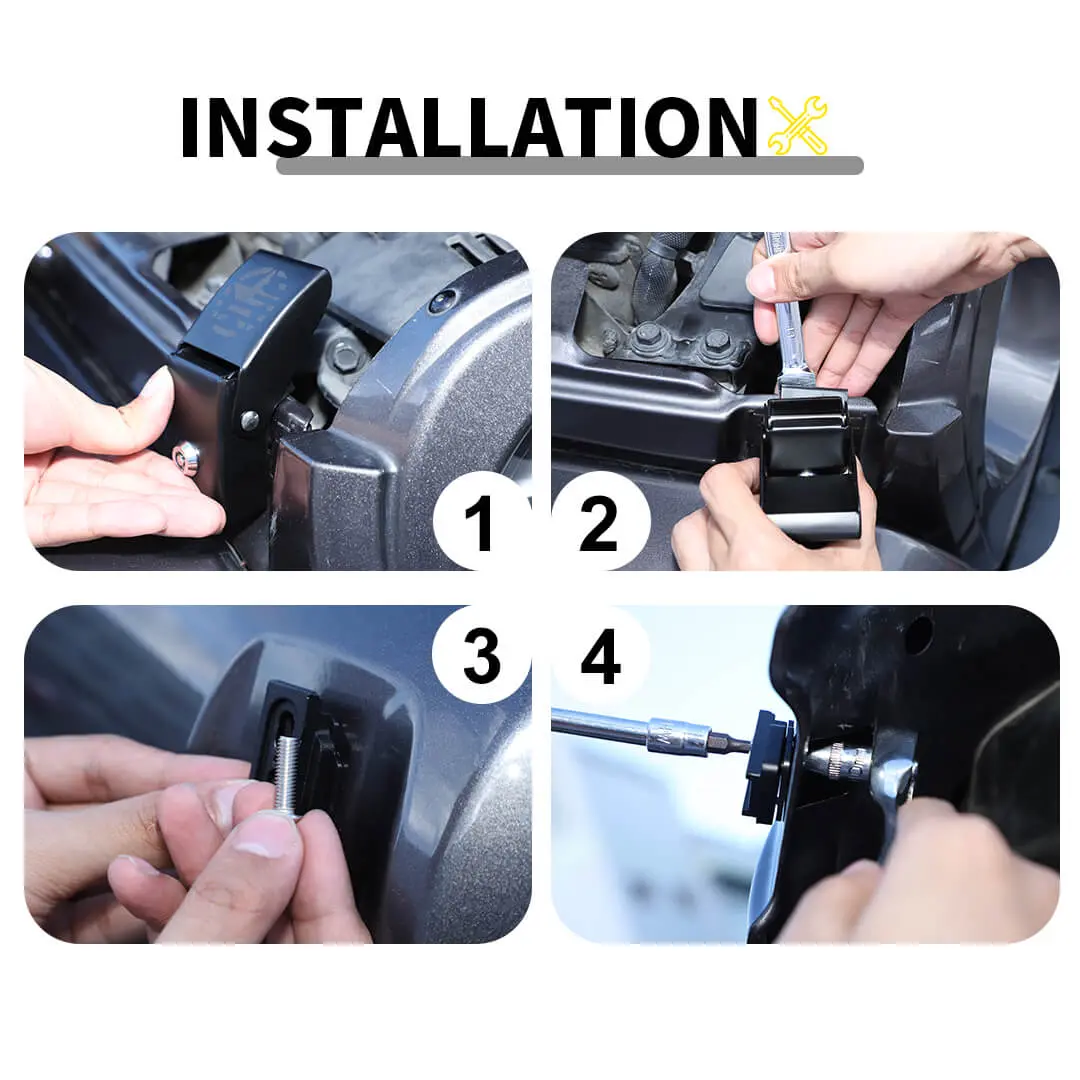 INSTALLATION

1

2

3

4