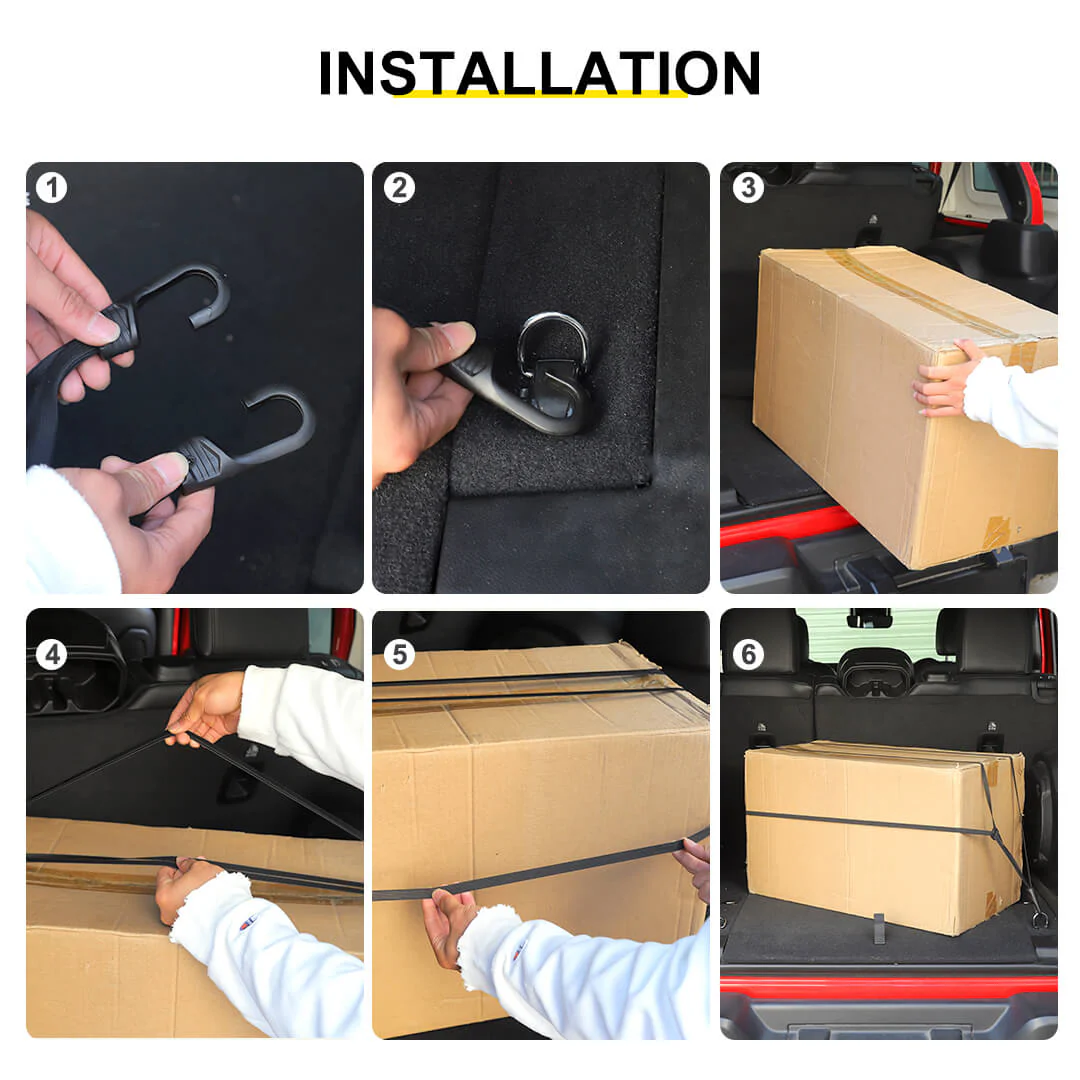 INSTALLATION

1

2

3

4

5

6