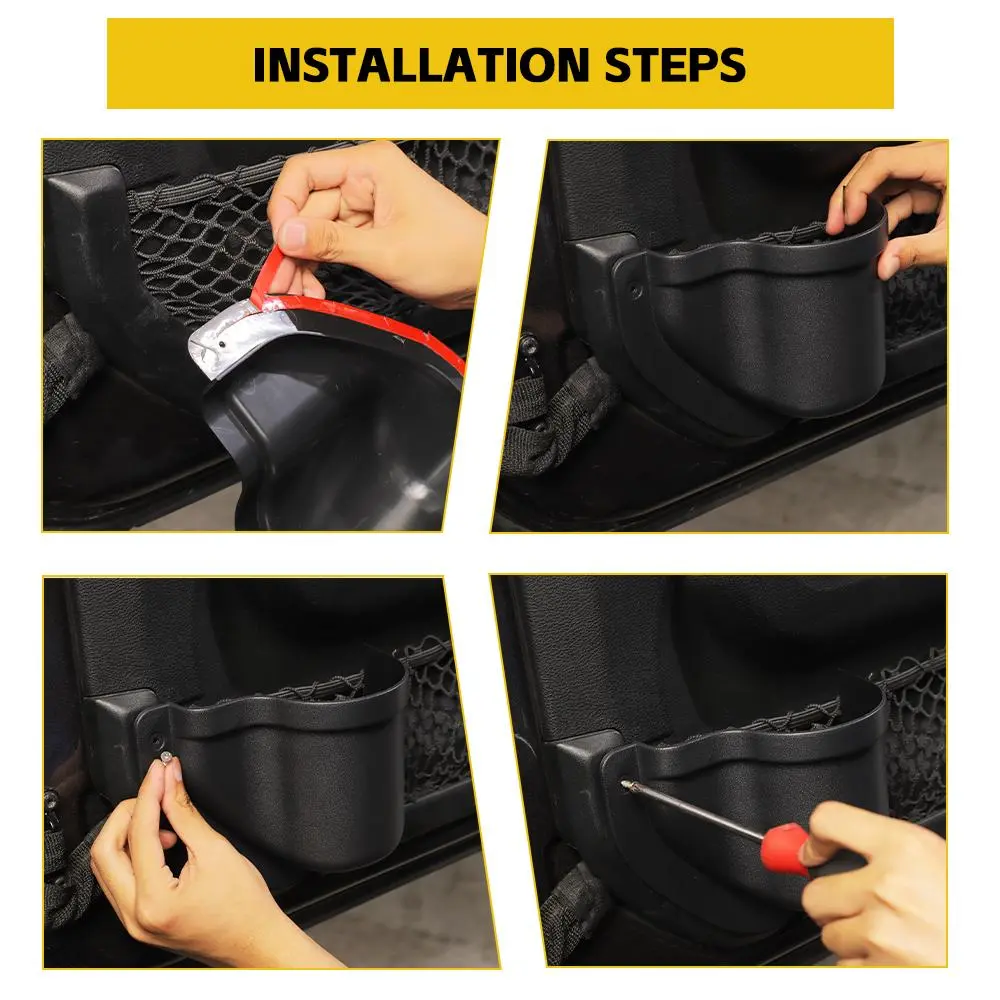 INSTALLATION STEPS