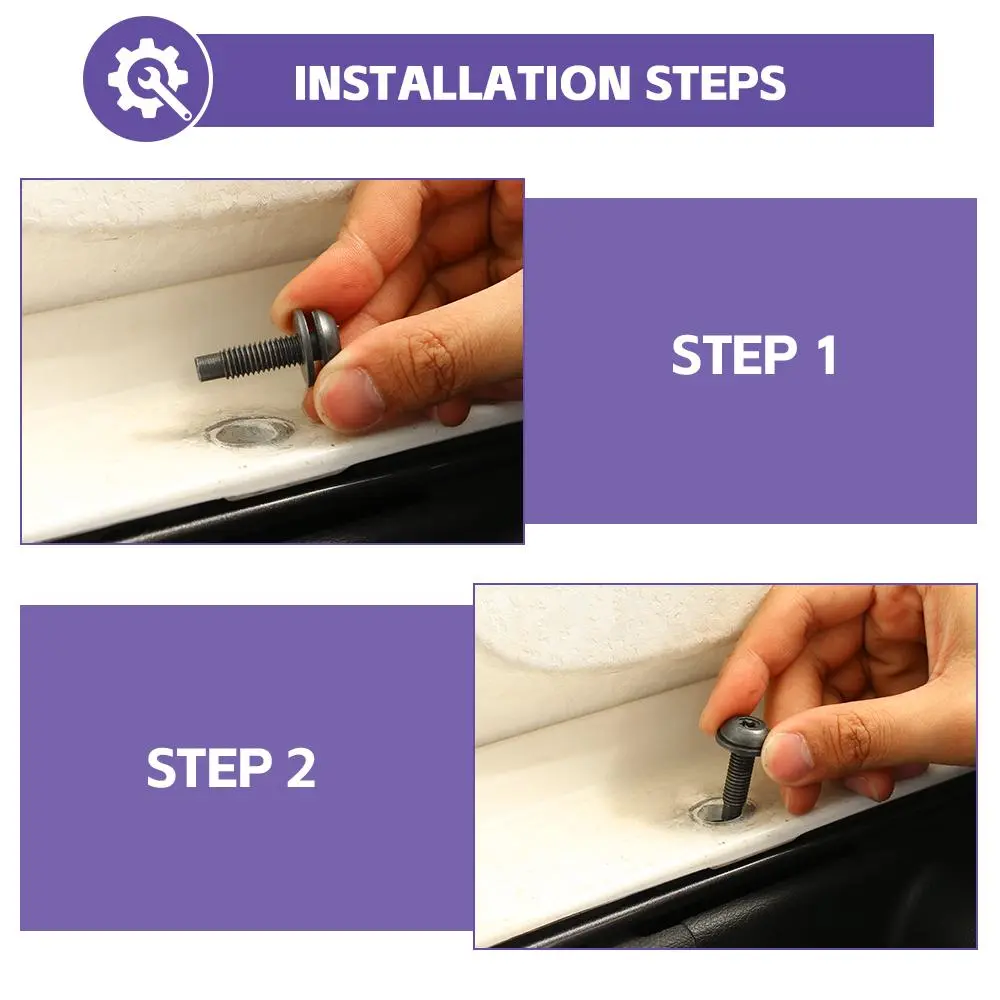 INSTALLATION STEPS

STEP 1

STEP 2