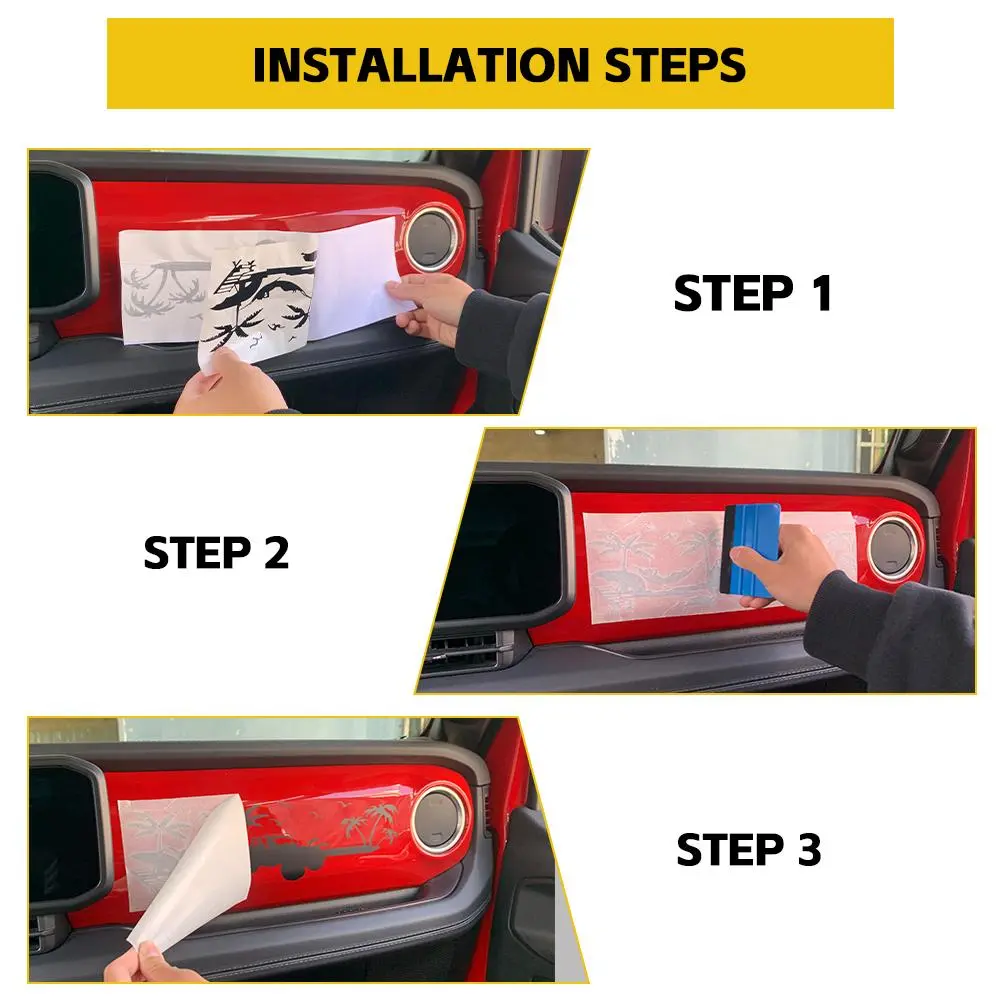 INSTALLATION STEPS

STEP 1

STEP 2

STEP 3