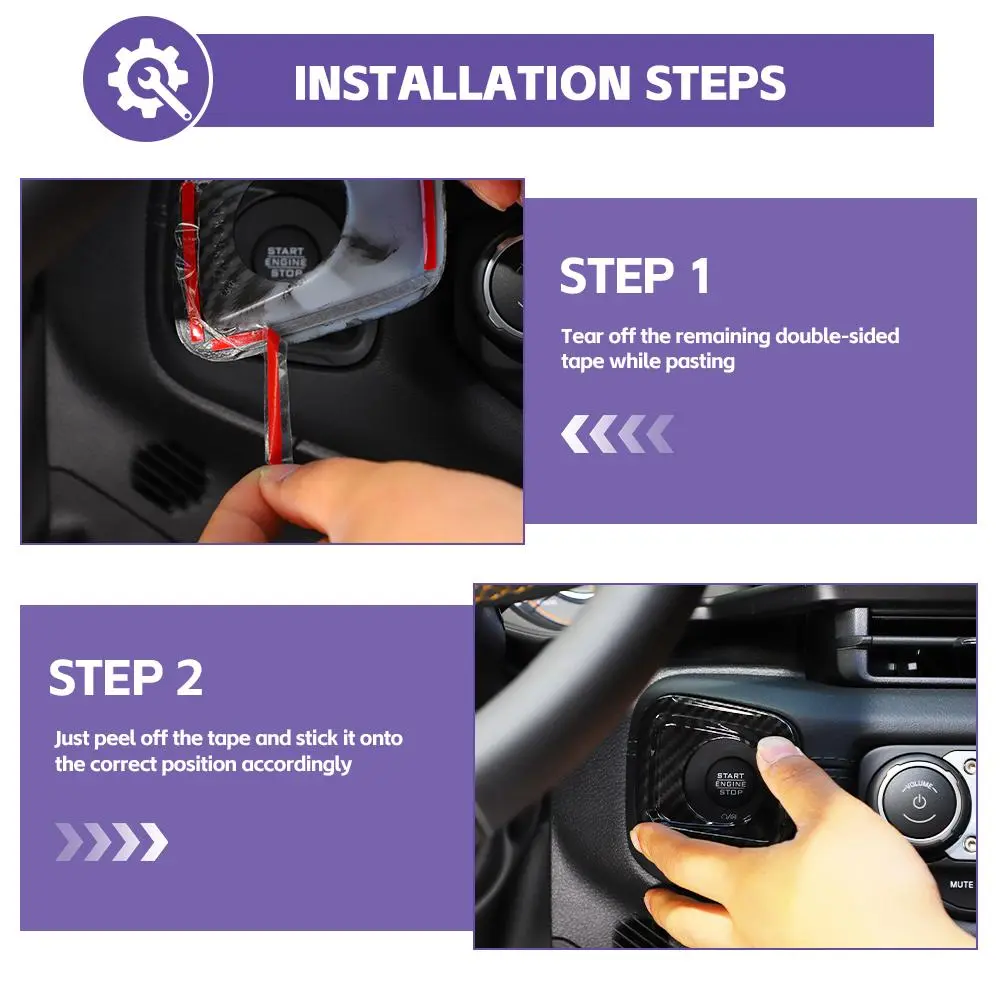 INSTALLATION STEPS

START ENGINE STOP

STEP 1

Tear off the remaining double-sided tape while pasting

STEP 2

Just peel off the tape and stick it onto the correct position accordingly

START ENGINE STOP

VOLUME

MUTE