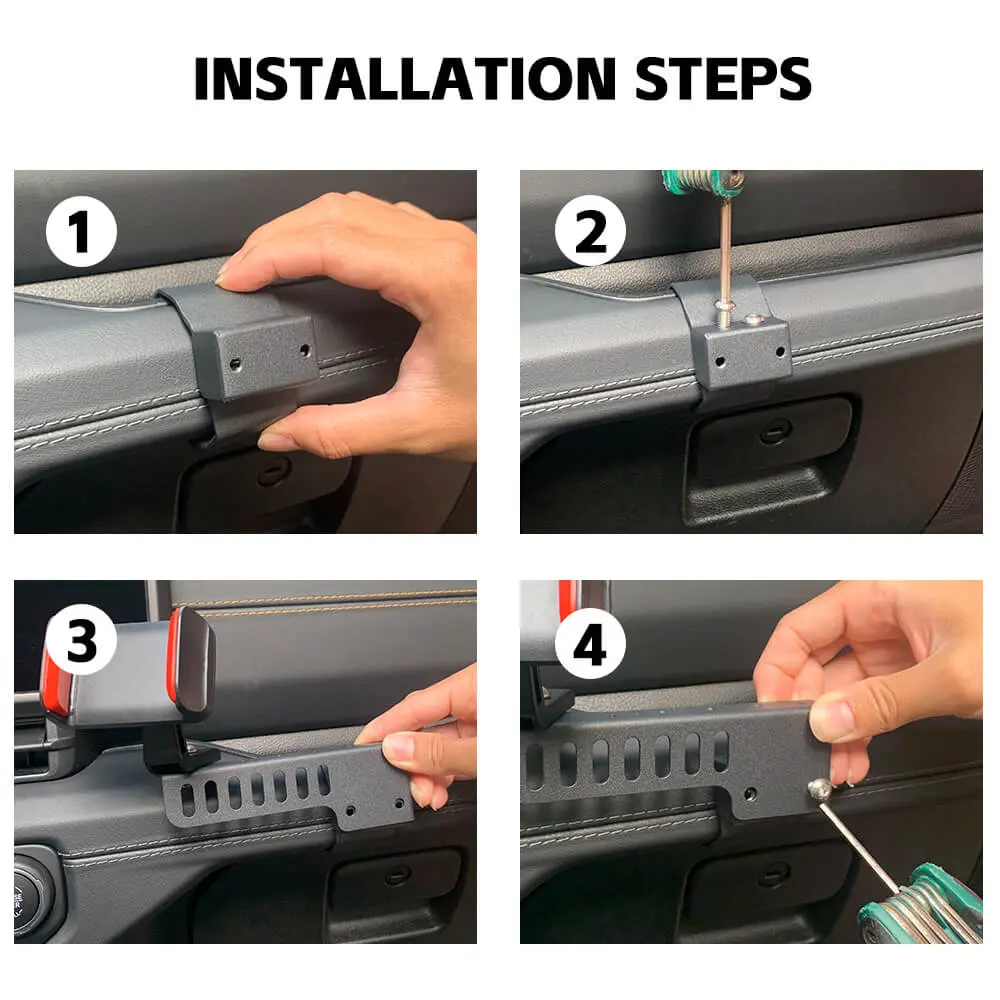 INSTALLATION STEPS

1

2

3

4