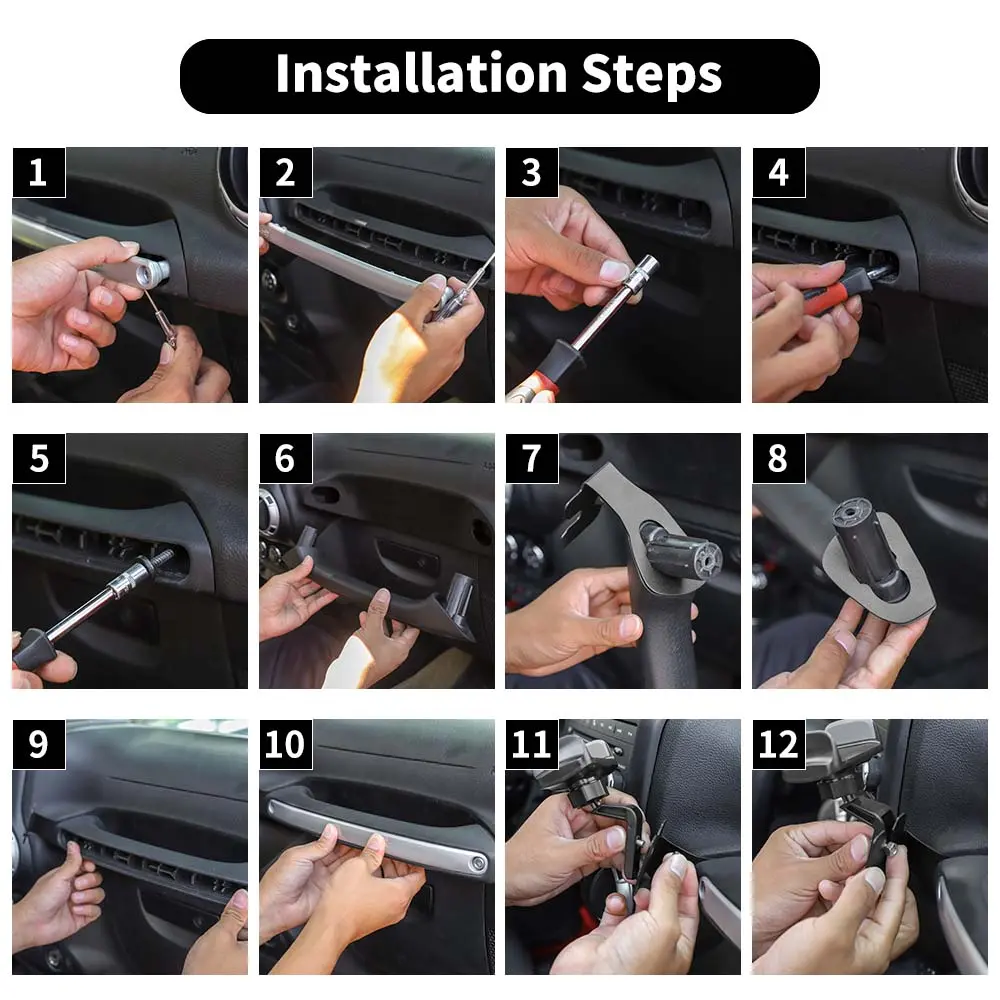 Installation Steps

1

2

3

4

5

6

7

8

9

10

11

12