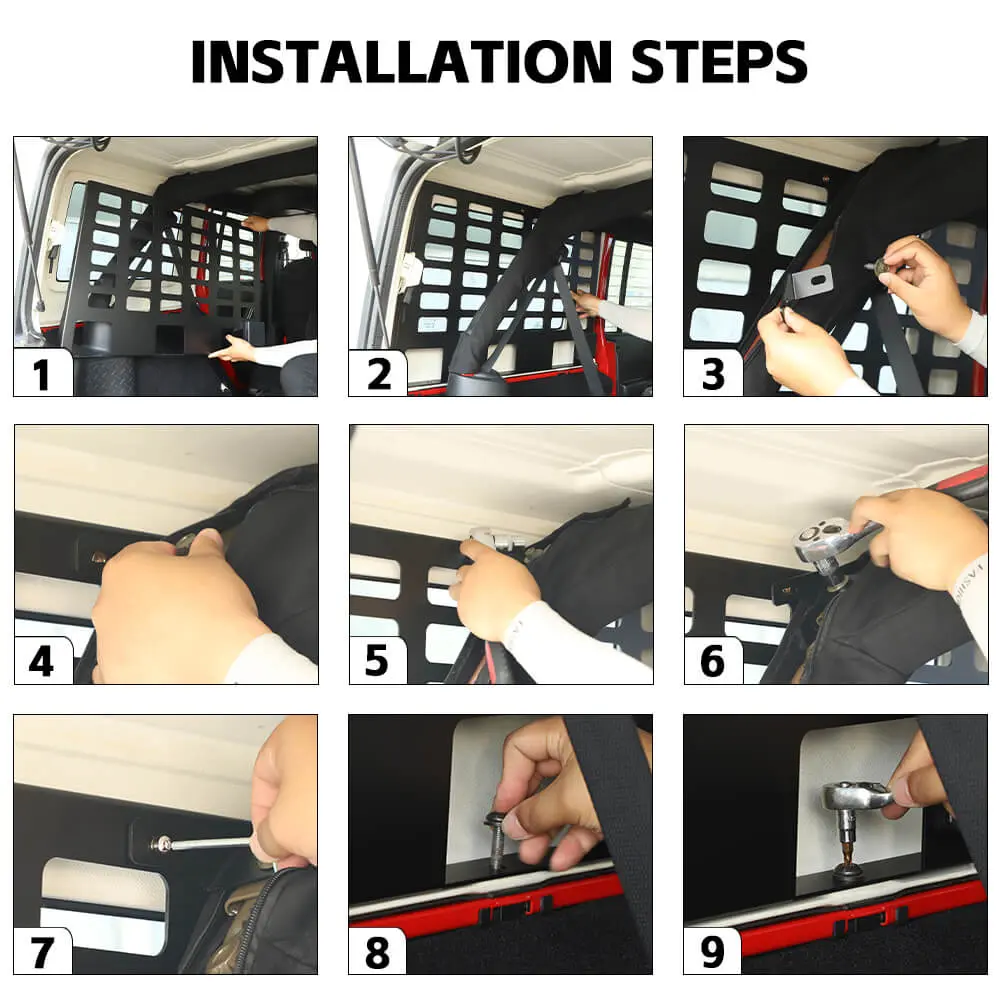 INSTALLATION STEPS

1

2

3

4

5

6

7

8

9