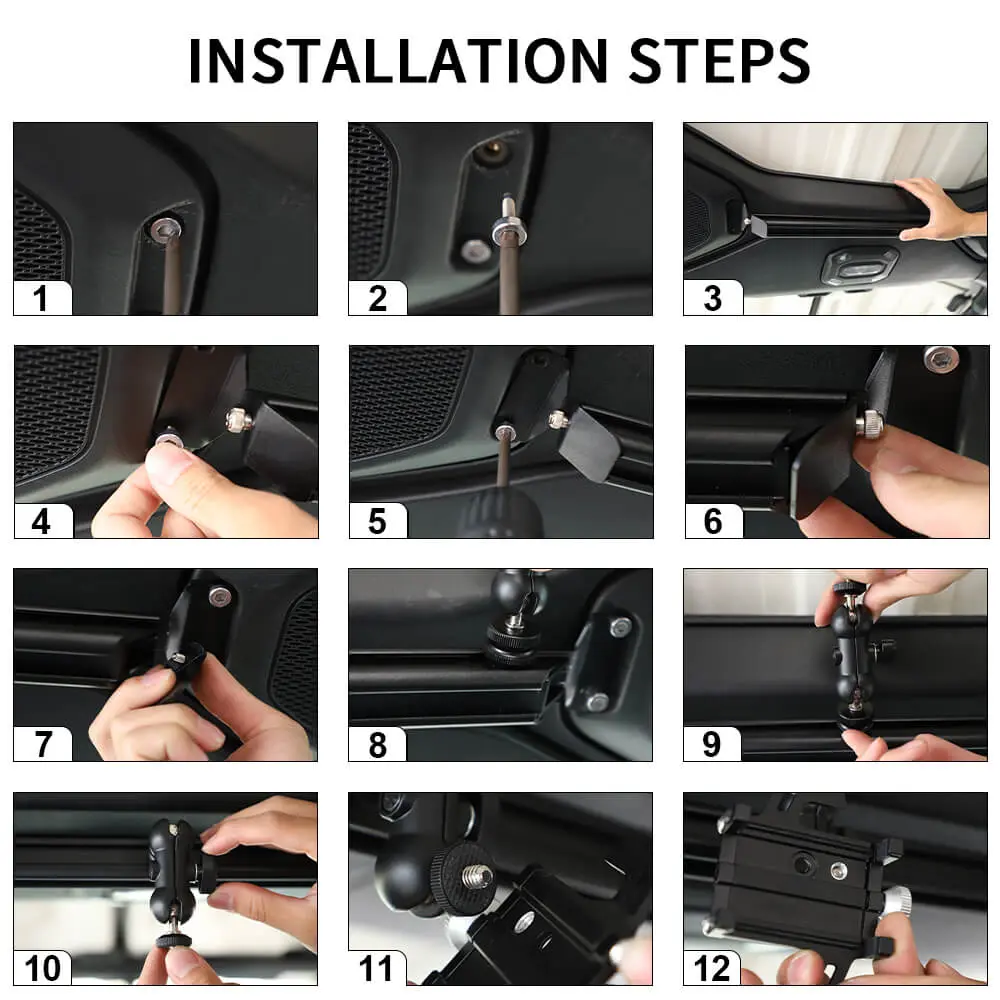 INSTALLATION STEPS

1

2

3

4

5

6

7

8

9

10

11

12