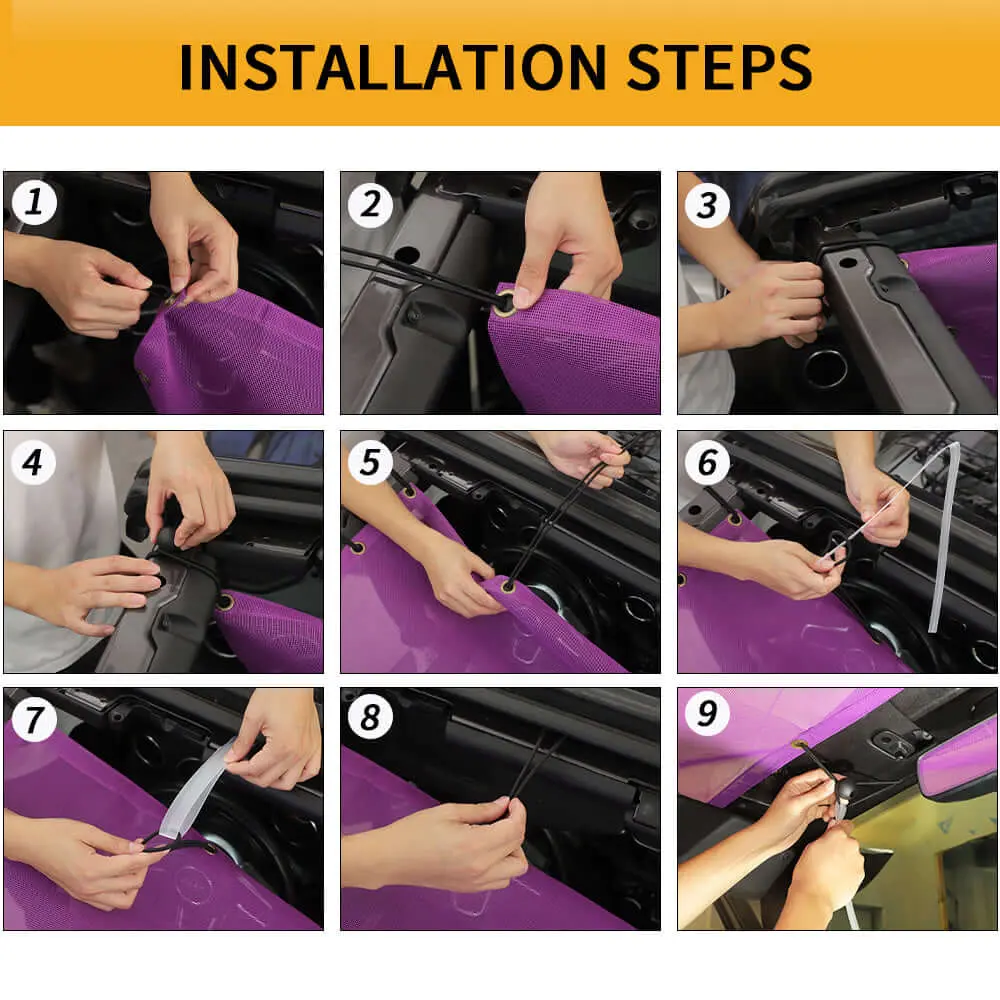 INSTALLATION STEPS

1

2

3

4

5

6

7

8

9