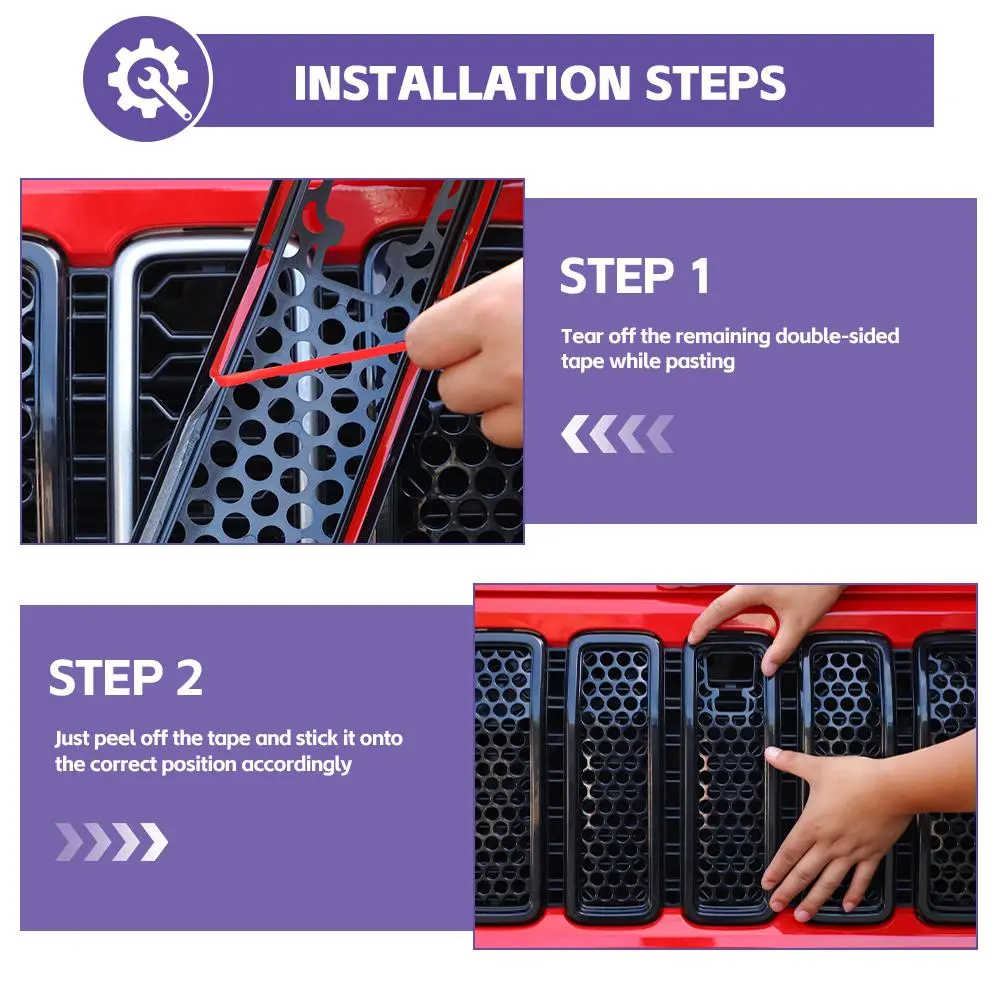 INSTALLATION STEPS

STEP 1

Tear off the remaining double-sided tape while pasting

STEP 2

Just peel off the tape and stick it onto the correct position accordingly