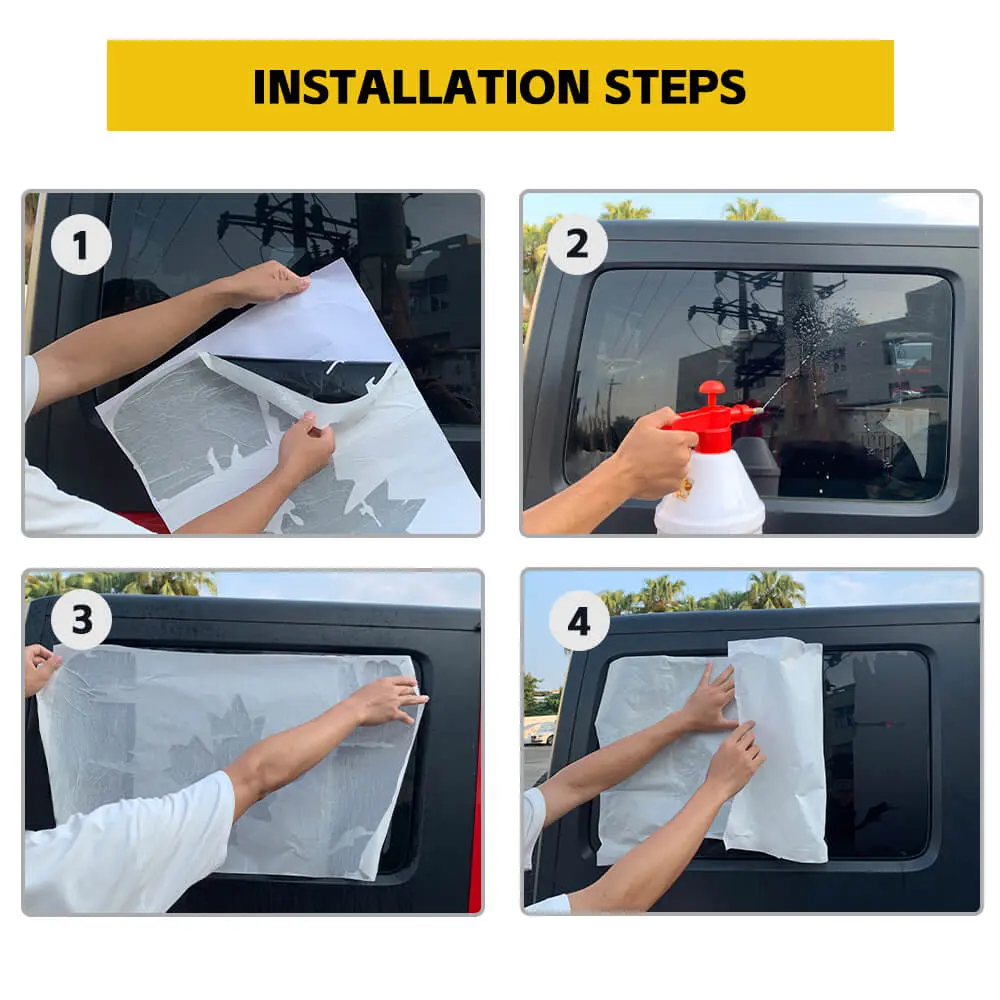 INSTALLATION STEPS

1

2

3

4