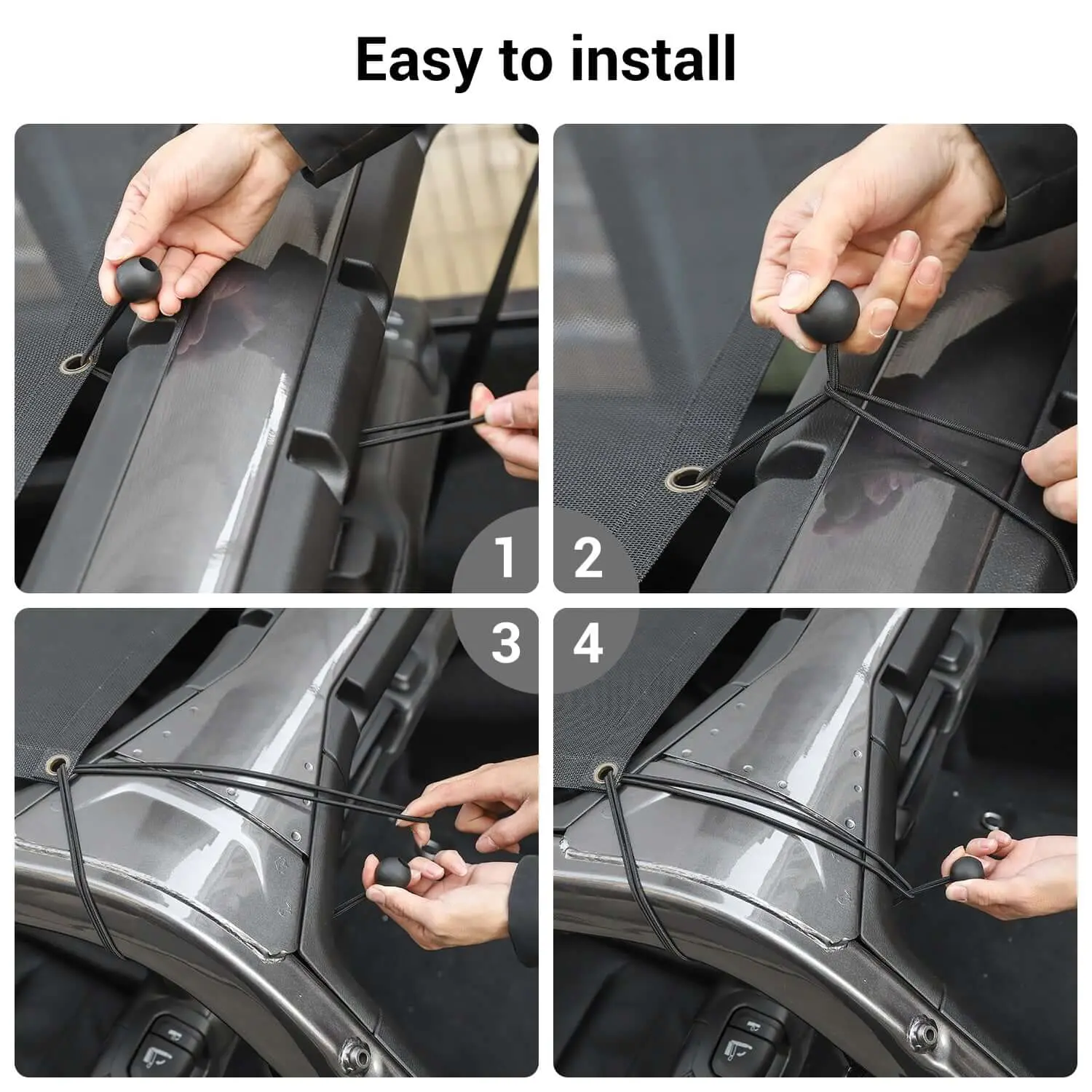 Easy to install

1

2

3

4